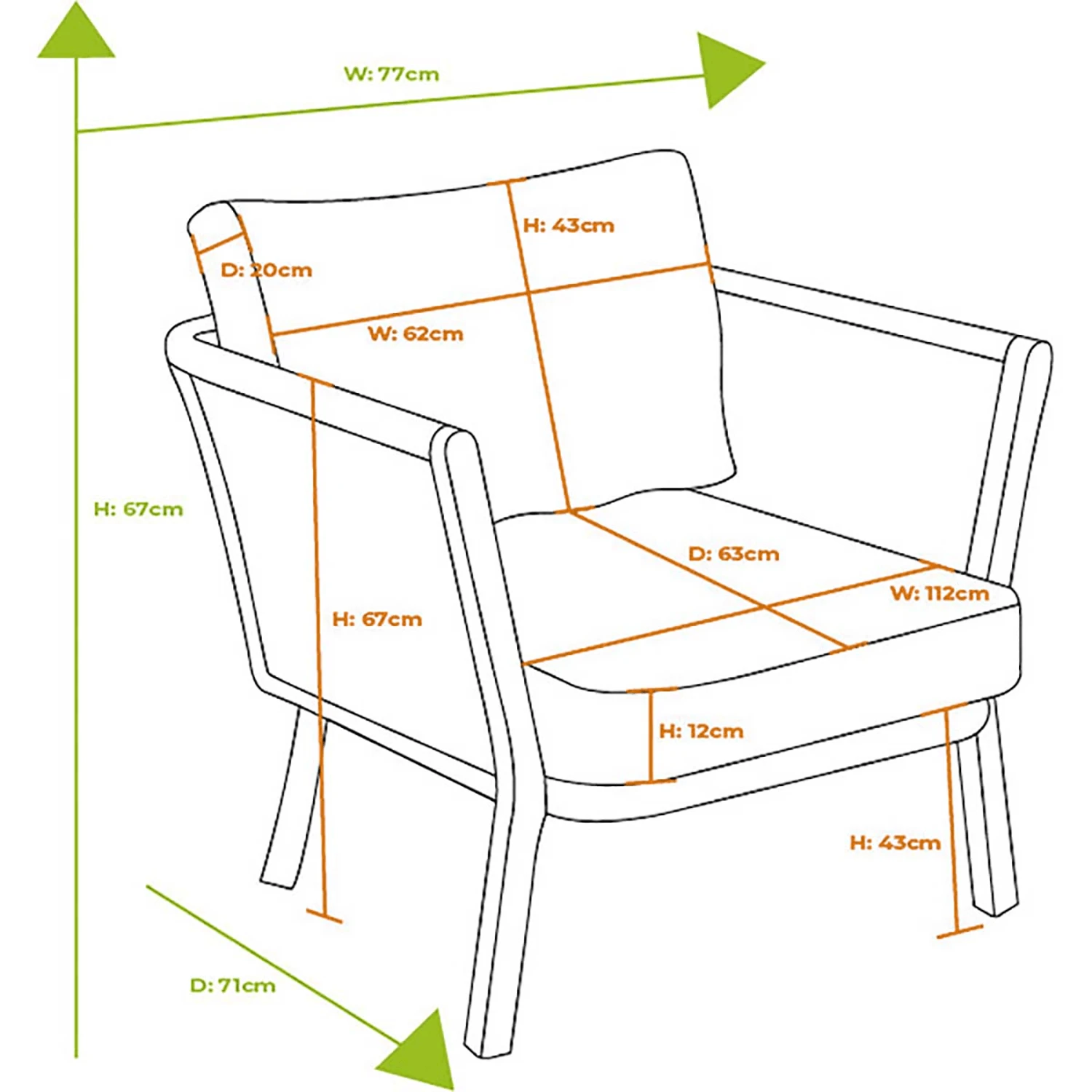 W: 77cm

H: 43cm

D: 20cm

W: 62cm

H: 67cm

D: 63cm

W: 112cm

H: 67cm

H: 12cm

H: 43cm

D: 71cm